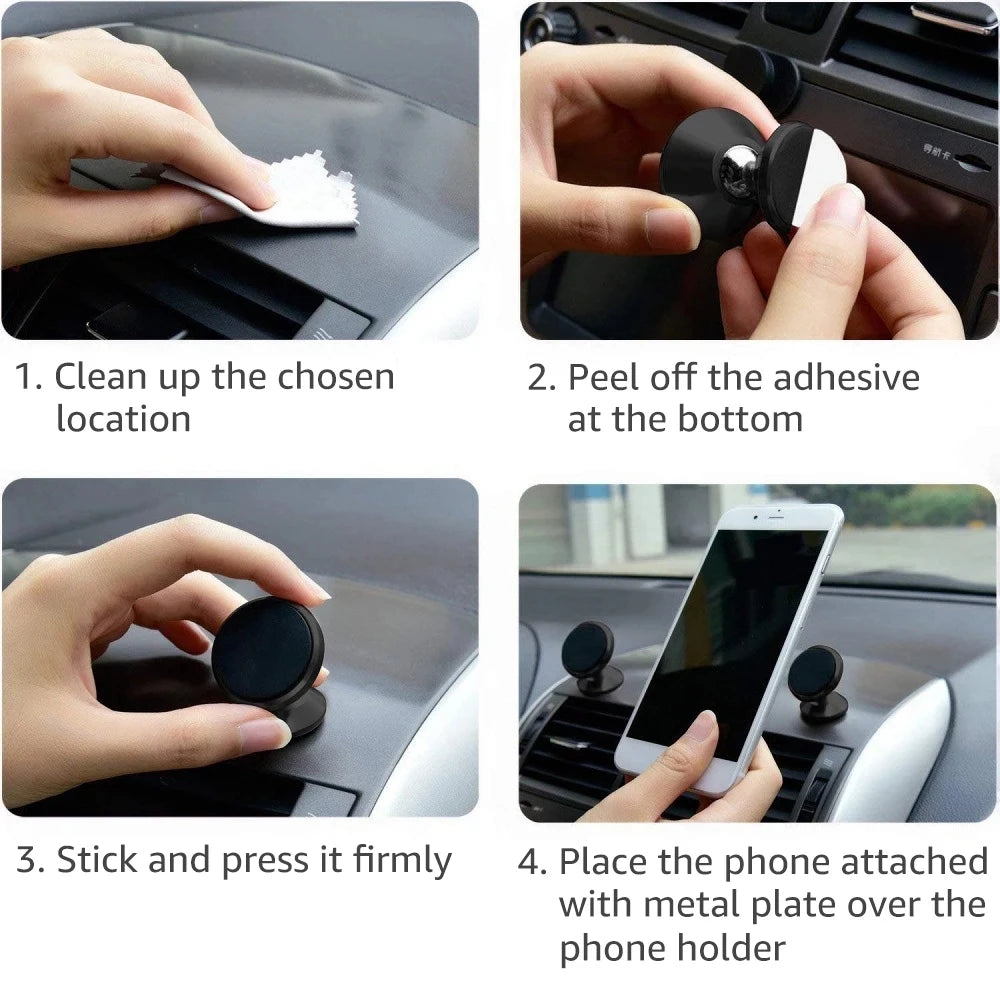 1. Clean up the chosen location

2. Peel off the adhesive at the bottom

3. Stick and press it firmly

4. Place the phone attached with metal plate over the phone holder